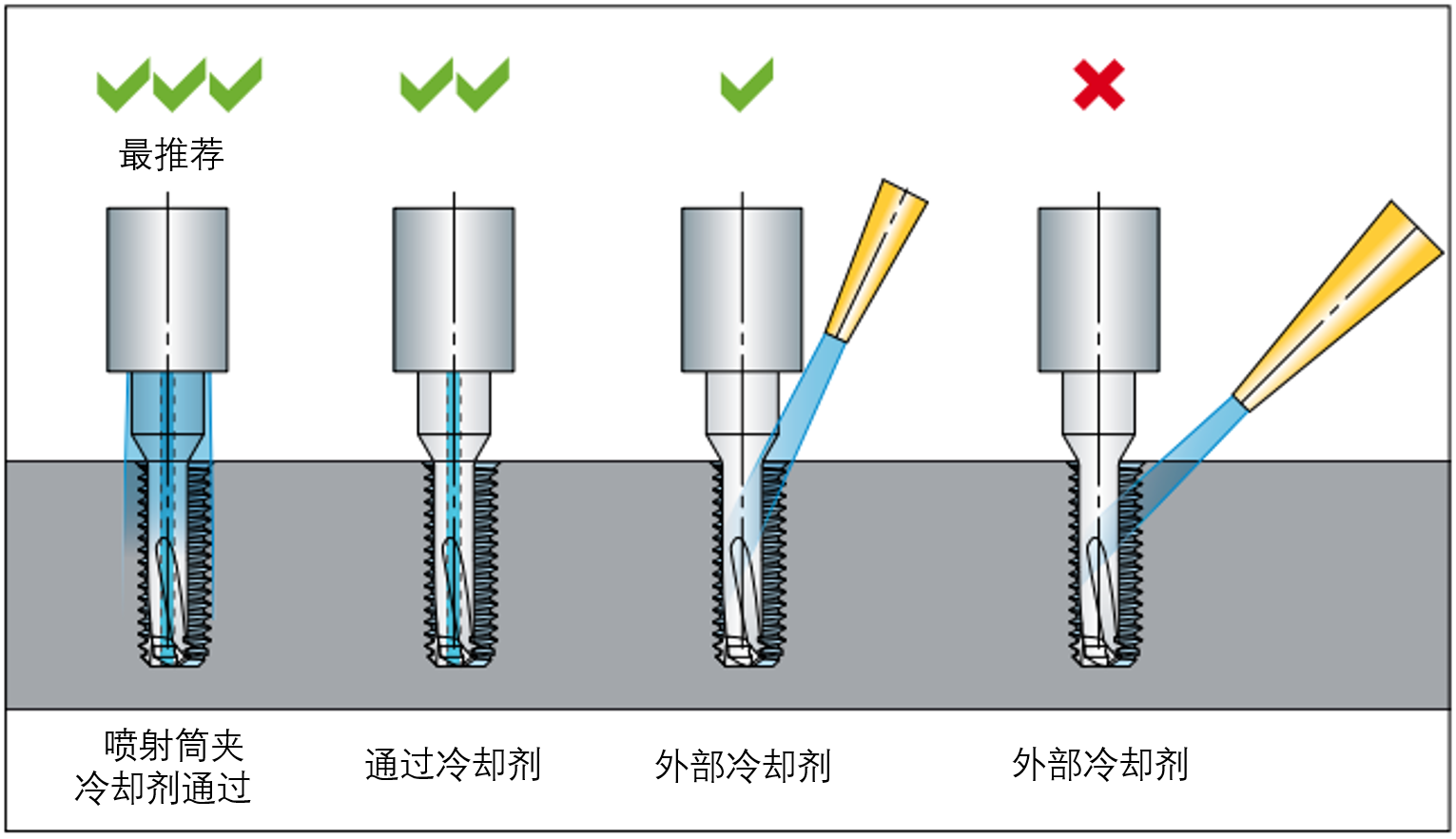 最推荐

喷射筒夹
冷却剂通过

通过冷却剂

外部冷却剂

外部冷却剂