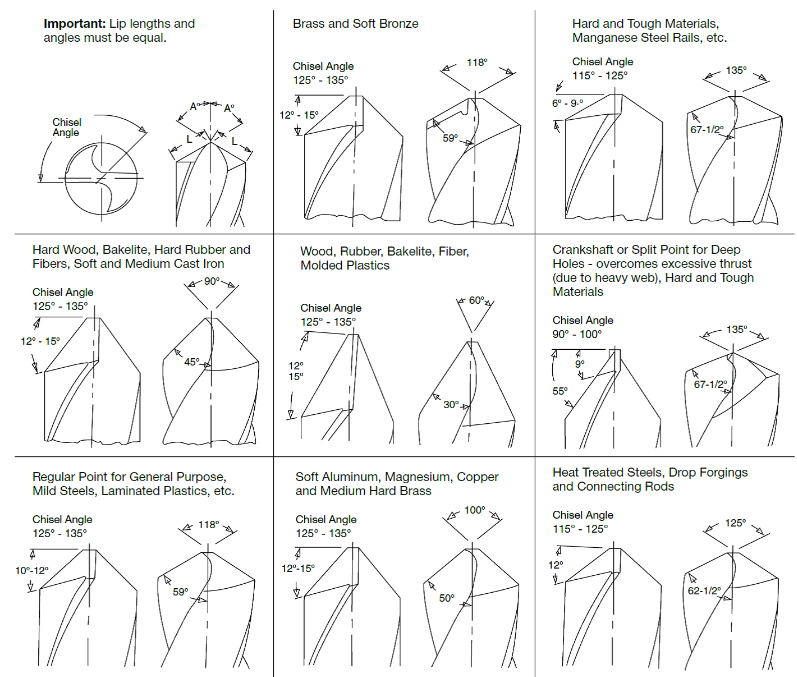 **Important:** Lip lengths and angles must be equal.

Chisel Angle

A° A°

L L

Brass and Soft Bronze

Chisel Angle 125° - 135°

12° - 15°

118°

59°

Hard and Tough Materials, Manganese Steel Rails, etc.

Chisel Angle 115° - 125°

6° - 9°

135°

67-1/2°

Hard Wood, Bakelite, Hard Rubber and Fibers, Soft and Medium Cast Iron

Chisel Angle 125° - 135°

12° - 15°

90°

45°

Wood, Rubber, Bakelite, Fiber, Molded Plastics

Chisel Angle 125° - 135°

12° 15°

60°

30°

Crankshaft or Split Point for Deep Holes - overcomes excessive thrust (due to heavy web), Hard and Tough Materials

Chisel Angle 90° - 100°

9°

55°

135°

67-1/2°

Regular Point for General Purpose, Mild Steels, Laminated Plastics, etc.

Chisel Angle 125° - 135°

10°-12°

118°

59°

Soft Aluminum, Magnesium, Copper and Medium Hard Brass

Chisel Angle 125° - 135°

12°-15°

100°

50°

Heat Treated Steels, Drop Forgings and Connecting Rods

Chisel Angle 115° - 125°

12°

125°

62-1/2°